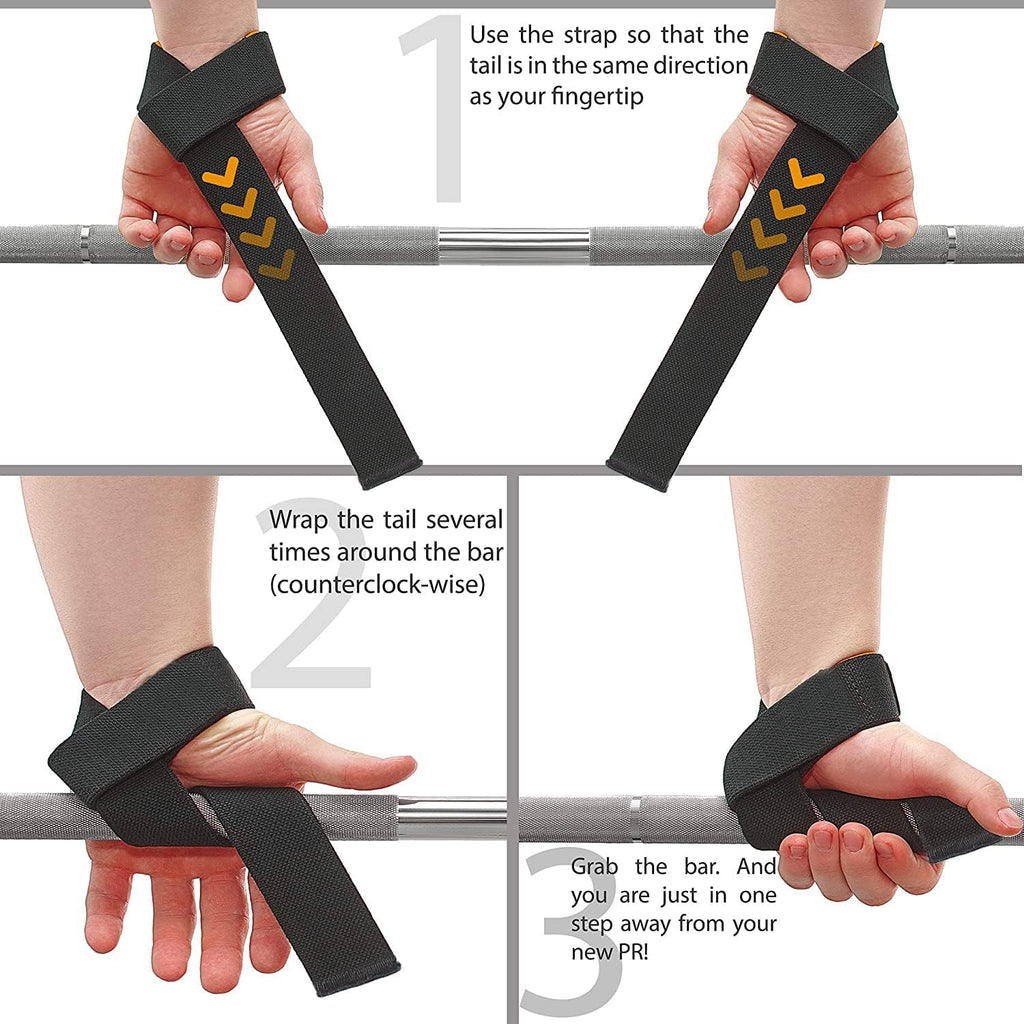 1

Use the strap so that the tail is in the same direction as your fingertip

2

Wrap the tail several times around the bar (counterclock-wise)

3

Grab the bar. And you are just in one step away from your new PR!